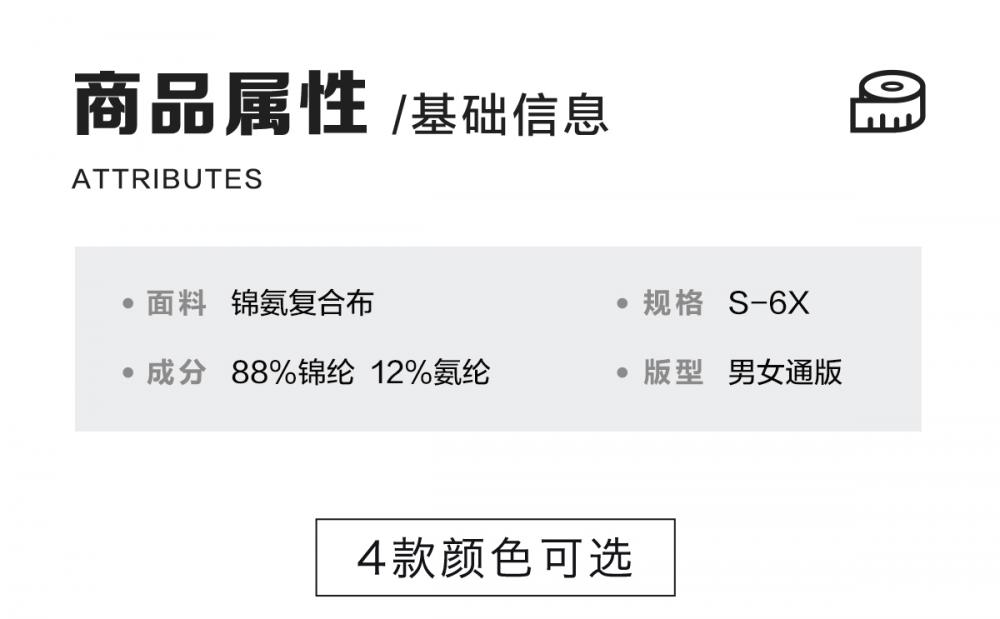 商品属性 /基础信息

ATTRIBUTES

• 面料 锦氨复合布

• 成分 88%锦纶 12%氨纶

• 规格 S-6X

• 版型 男女通版

4款颜色可选